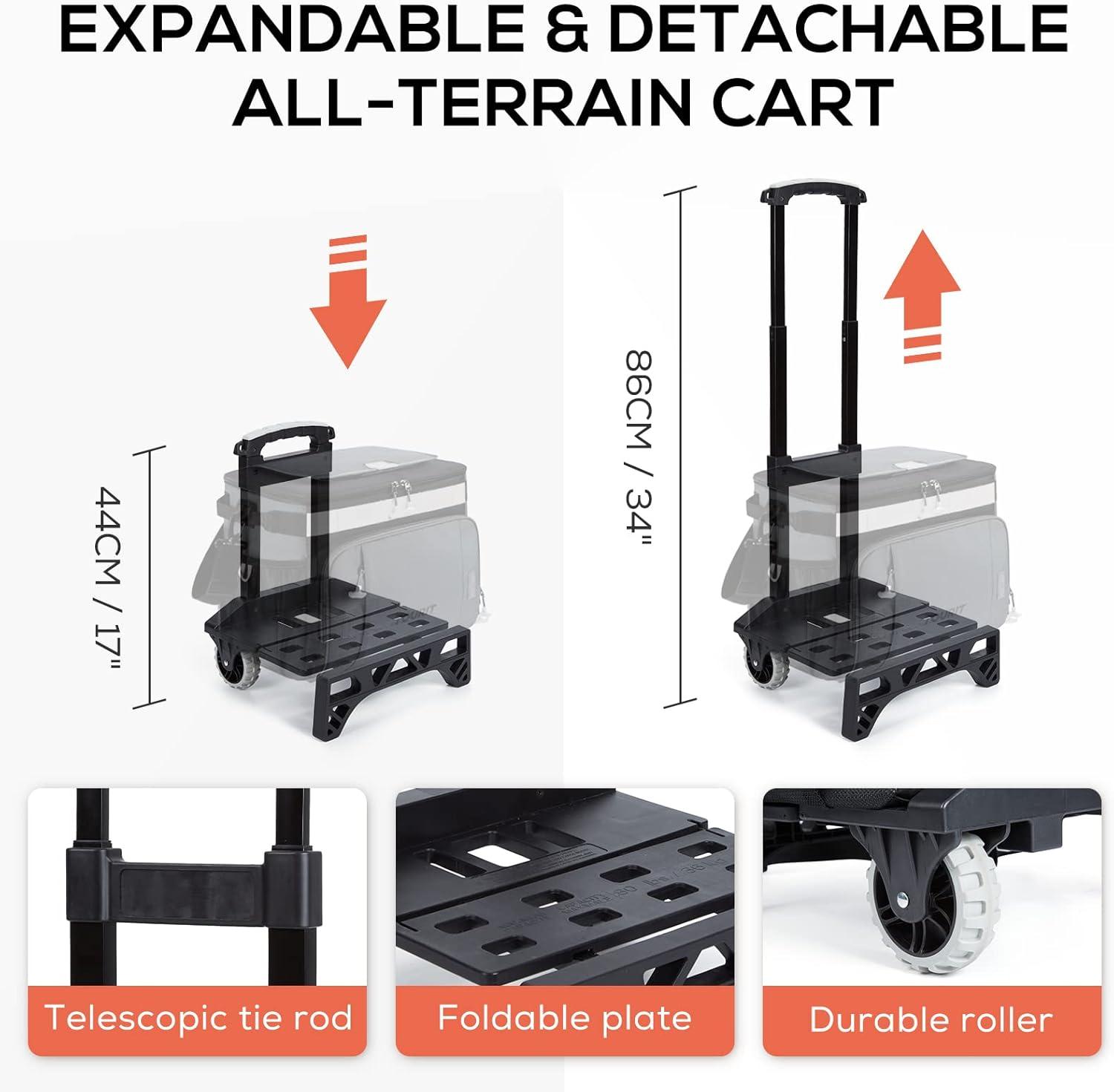 EXPANDABLE & DETACHABLE ALL-TERRAIN CART

44CM / 17"

86CM / 34"

Telescopic tie rod

Foldable plate

Durable roller